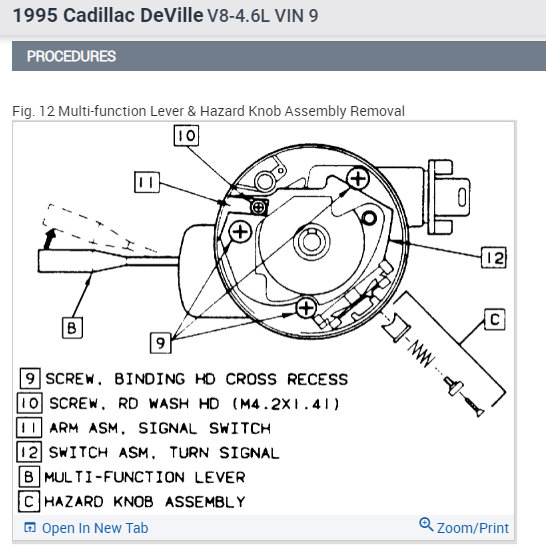 1995 Cadillac DeVille V8-4.6L VIN 9

PROCEDURES

Fig. 12 Multi-function Lever & Hazard Knob Assembly Removal

10

11

12

B

9

C

9 SCREW, BINDING HD CROSS RECESS
10 SCREW, RD WASH HD (M4.2X1.41)
11 ARM ASM, SIGNAL SWITCH
12 SWITCH ASM, TURN SIGNAL
B MULTI-FUNCTION LEVER
C HAZARD KNOB ASSEMBLY

Open In New Tab

Zoom/Print