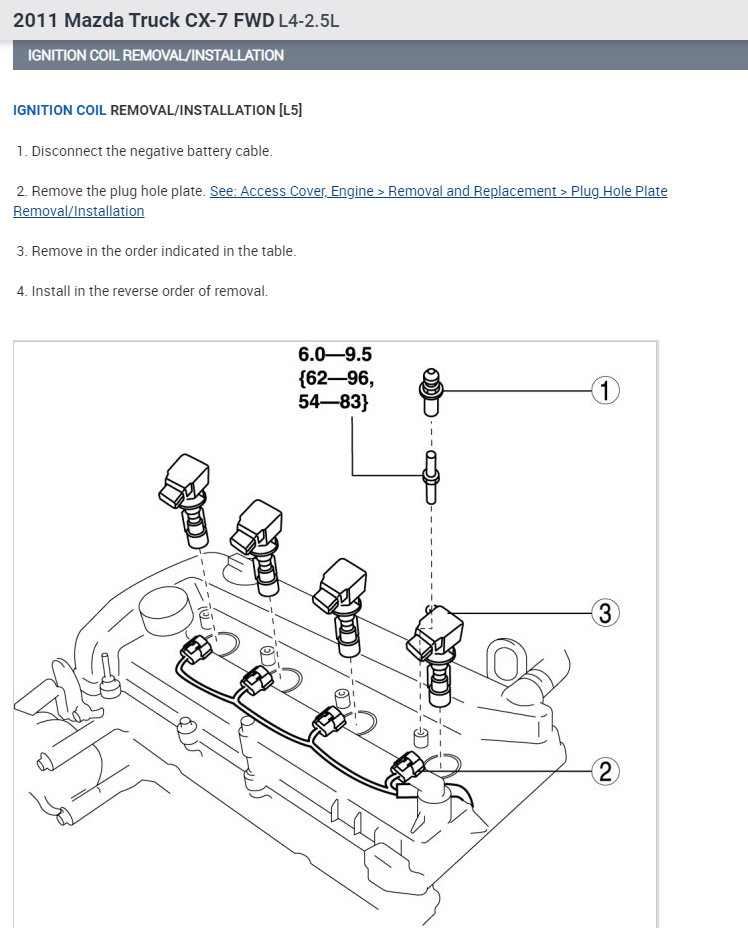 2011 Mazda Truck CX-7 FWD L4-2.5L

IGNITION COIL REMOVAL/INSTALLATION

IGNITION COIL REMOVAL/INSTALLATION [L5]

1. Disconnect the negative battery cable.

2. Remove the plug hole plate. See: Access Cover, Engine > Removal and Replacement > Plug Hole Plate Removal/Installation

3. Remove in the order indicated in the table.

4. Install in the reverse order of removal.

6.0—9.5
{62—96,
54—83}

1

3

2