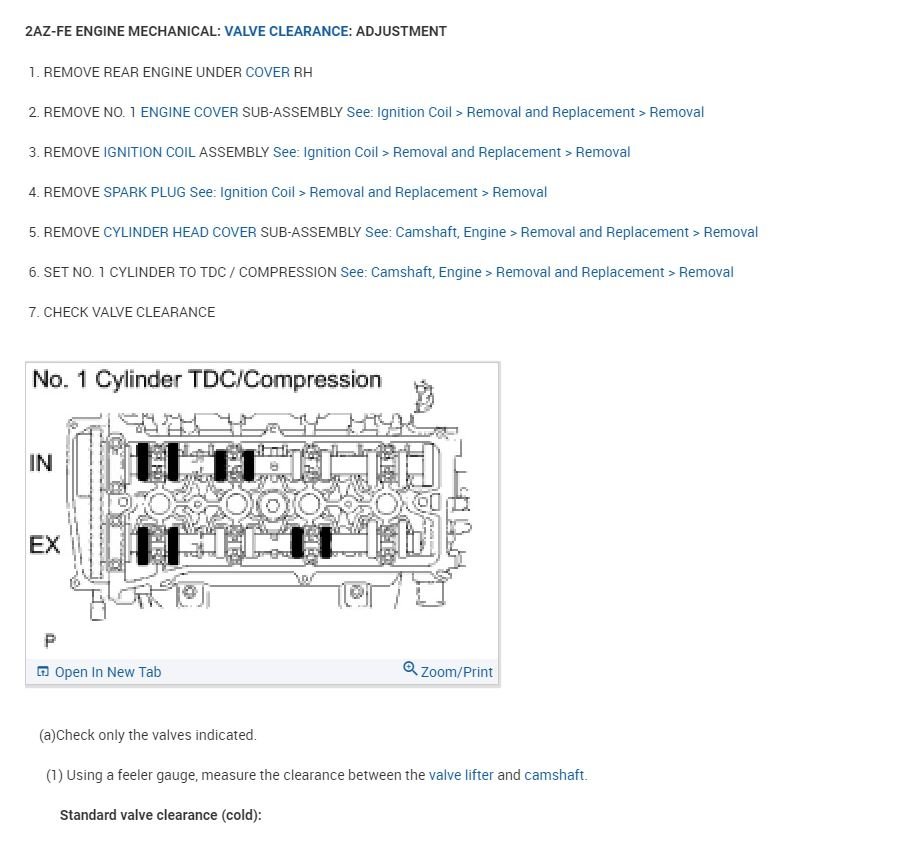 2AZ-FE ENGINE MECHANICAL: VALVE CLEARANCE: ADJUSTMENT

1. REMOVE REAR ENGINE UNDER COVER RH

2. REMOVE NO. 1 ENGINE COVER SUB-ASSEMBLY See: Ignition Coil > Removal and Replacement > Removal

3. REMOVE IGNITION COIL ASSEMBLY See: Ignition Coil > Removal and Replacement > Removal

4. REMOVE SPARK PLUG See: Ignition Coil > Removal and Replacement > Removal

5. REMOVE CYLINDER HEAD COVER SUB-ASSEMBLY See: Camshaft, Engine > Removal and Replacement > Removal

6. SET NO. 1 CYLINDER TO TDC / COMPRESSION See: Camshaft, Engine > Removal and Replacement > Removal

7. CHECK VALVE CLEARANCE

No. 1 Cylinder TDC/Compression

IN

EX

P

Open In New Tab

Zoom/Print

(a)Check only the valves indicated.

(1) Using a feeler gauge, measure the clearance between the valve lifter and camshaft.

Standard valve clearance (cold):