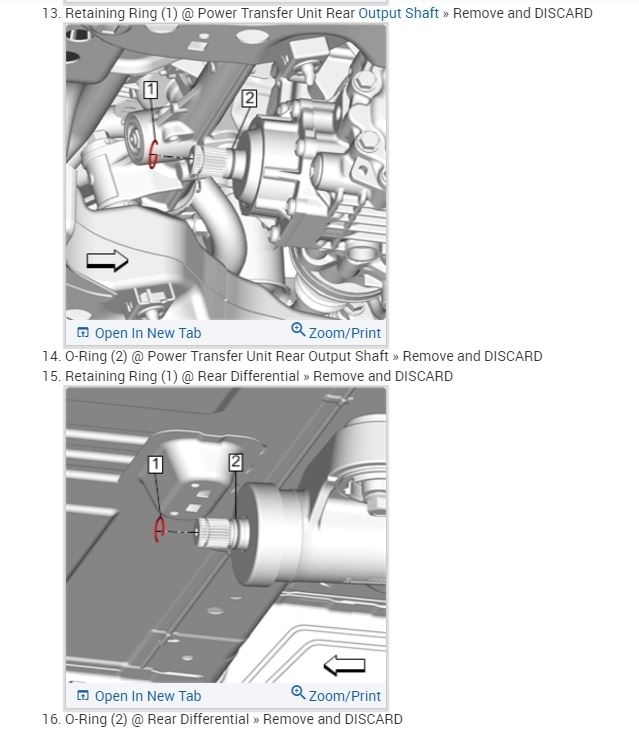 13. Retaining Ring (1) @ Power Transfer Unit Rear Output Shaft » Remove and DISCARD

1

2

Open In New Tab Zoom/Print

14. O-Ring (2) @ Power Transfer Unit Rear Output Shaft » Remove and DISCARD

15. Retaining Ring (1) @ Rear Differential » Remove and DISCARD

1

2

Open In New Tab Zoom/Print

16. O-Ring (2) @ Rear Differential » Remove and DISCARD