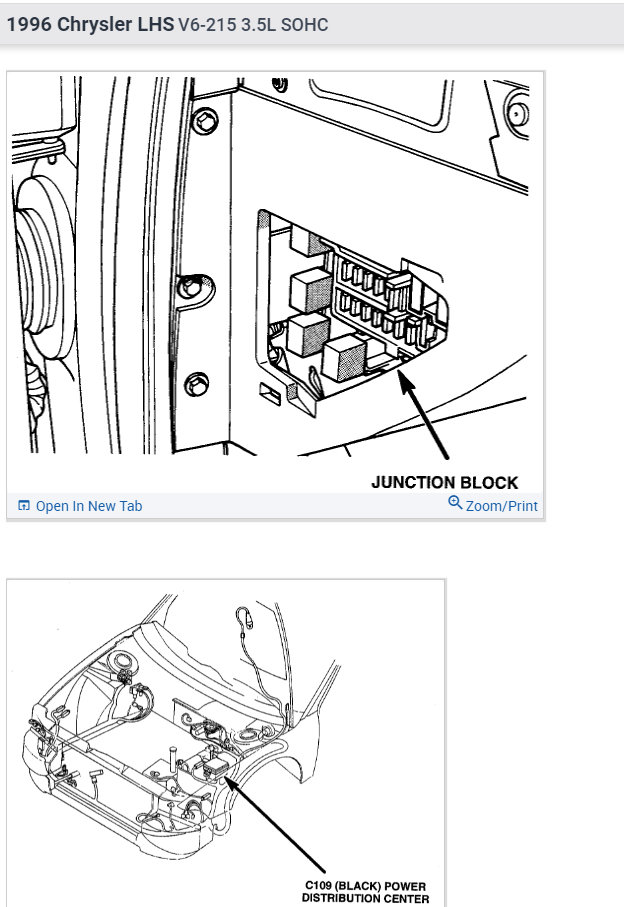 1996 Chrysler LHS V6-215 3.5L SOHC

JUNCTION BLOCK

Open In New Tab

Zoom/Print

C109 (BLACK) POWER DISTRIBUTION CENTER