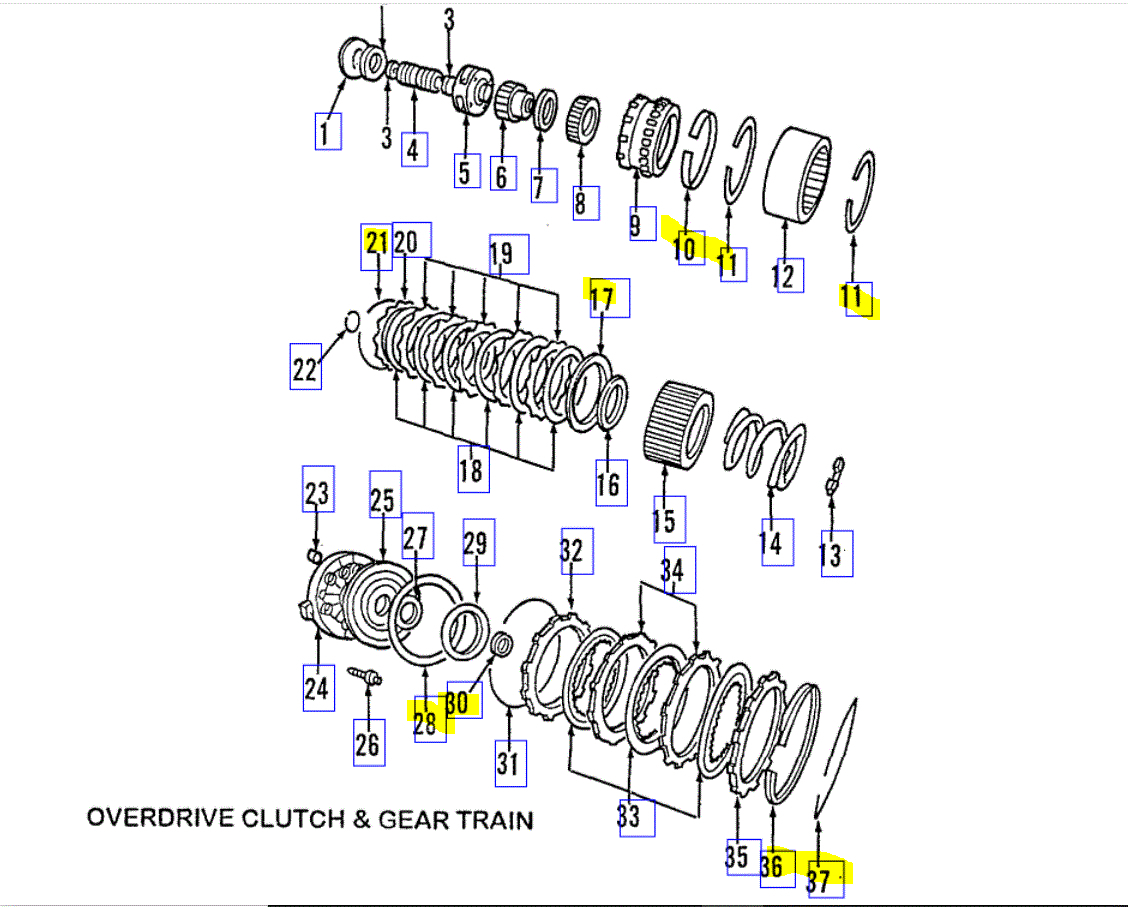 3
1
3
4
5
6
7
8
9
10
11
12
11
21
20
19
17
22
18
16
15
14
13
23
25
27
29
32
34
24
26
28
30
31
33
35
36
37
OVERDRIVE CLUTCH & GEAR TRAIN