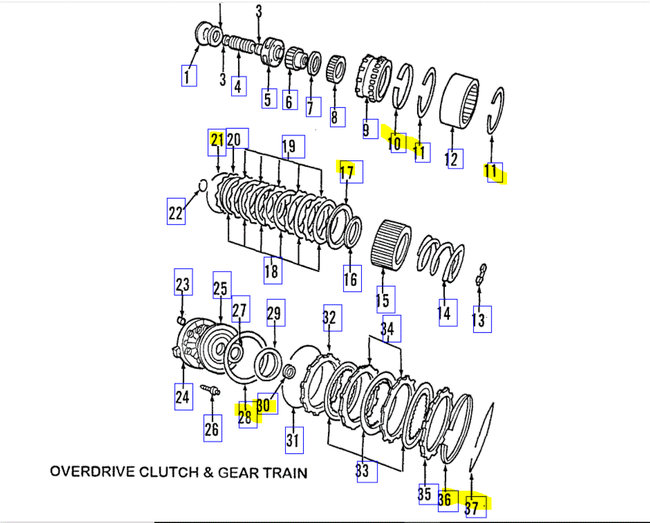 3
1
3
4
5
6
7
8
9
10
11
12
11
21
20
19
17
22
18
16
15
14
13
23
25
27
29
32
34
24
26
28
30
31
33
35
36
37
OVERDRIVE CLUTCH & GEAR TRAIN