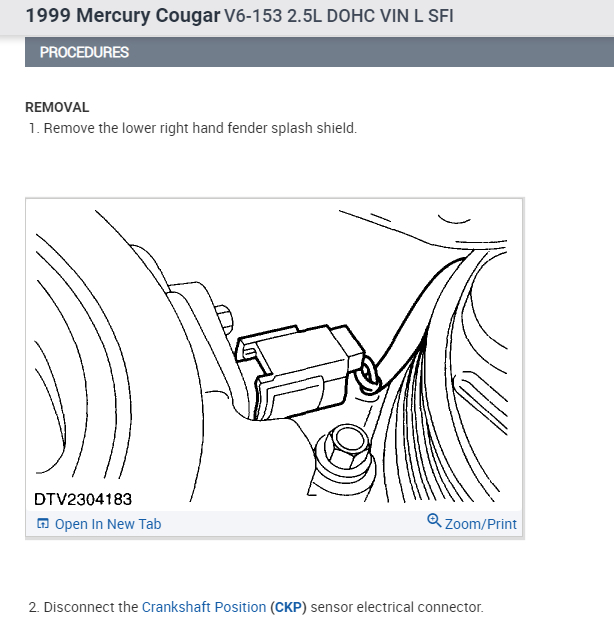 1999 Mercury Cougar V6-153 2.5L DOHC VIN L SFI

PROCEDURES

REMOVAL

1. Remove the lower right hand fender splash shield.

DTV2304183

Open In New Tab

Zoom/Print

2. Disconnect the Crankshaft Position (CKP) sensor electrical connector.