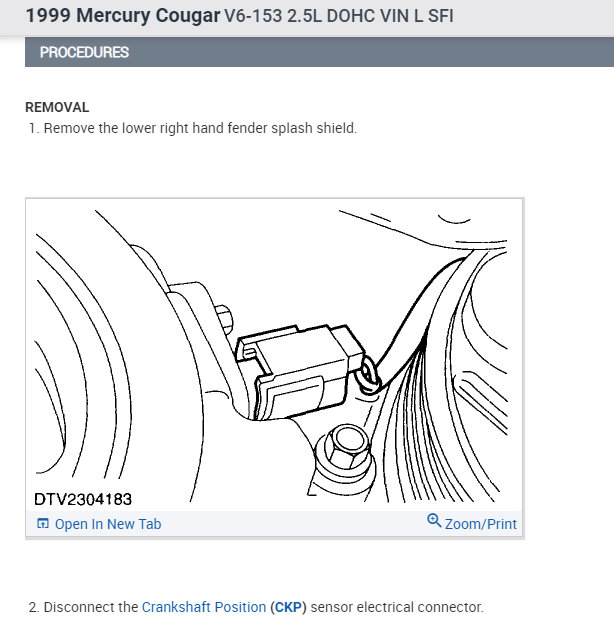 1999 Mercury Cougar V6-153 2.5L DOHC VIN L SFI

PROCEDURES

REMOVAL

1. Remove the lower right hand fender splash shield.

DTV2304183

Open In New Tab

Zoom/Print

2. Disconnect the Crankshaft Position (CKP) sensor electrical connector.