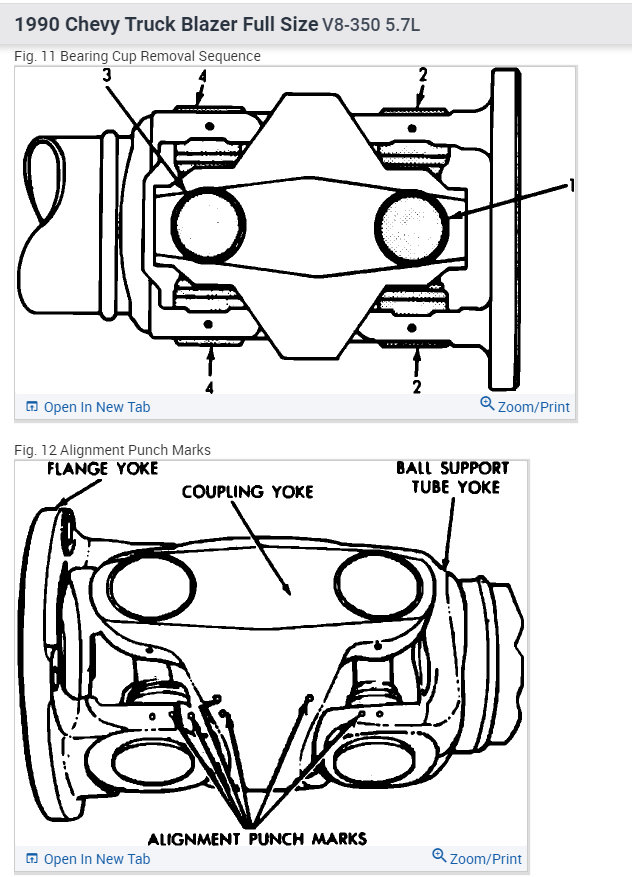 1990 Chevy Truck Blazer Full Size V8-350 5.7L

Fig. 11 Bearing Cup Removal Sequence

3
4
2
1
4
2

Open In New Tab
Zoom/Print

Fig. 12 Alignment Punch Marks

FLANGE YOKE
COUPLING YOKE
BALL SUPPORT TUBE YOKE
ALIGNMENT PUNCH MARKS

Open In New Tab
Zoom/Print