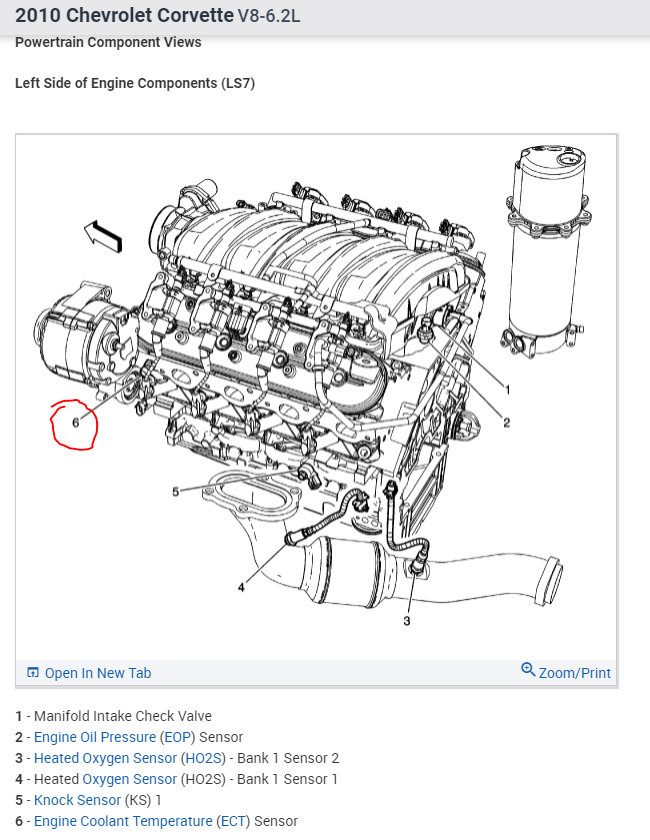 2010 Chevrolet Corvette V8-6.2L

Powertrain Component Views

Left Side of Engine Components (LS7)

6
1
2
5
4
3

Open In New Tab
Zoom/Print

1 - Manifold Intake Check Valve
2 - Engine Oil Pressure (EOP) Sensor
3 - Heated Oxygen Sensor (HO2S) - Bank 1 Sensor 2
4 - Heated Oxygen Sensor (HO2S) - Bank 1 Sensor 1
5 - Knock Sensor (KS) 1
6 - Engine Coolant Temperature (ECT) Sensor