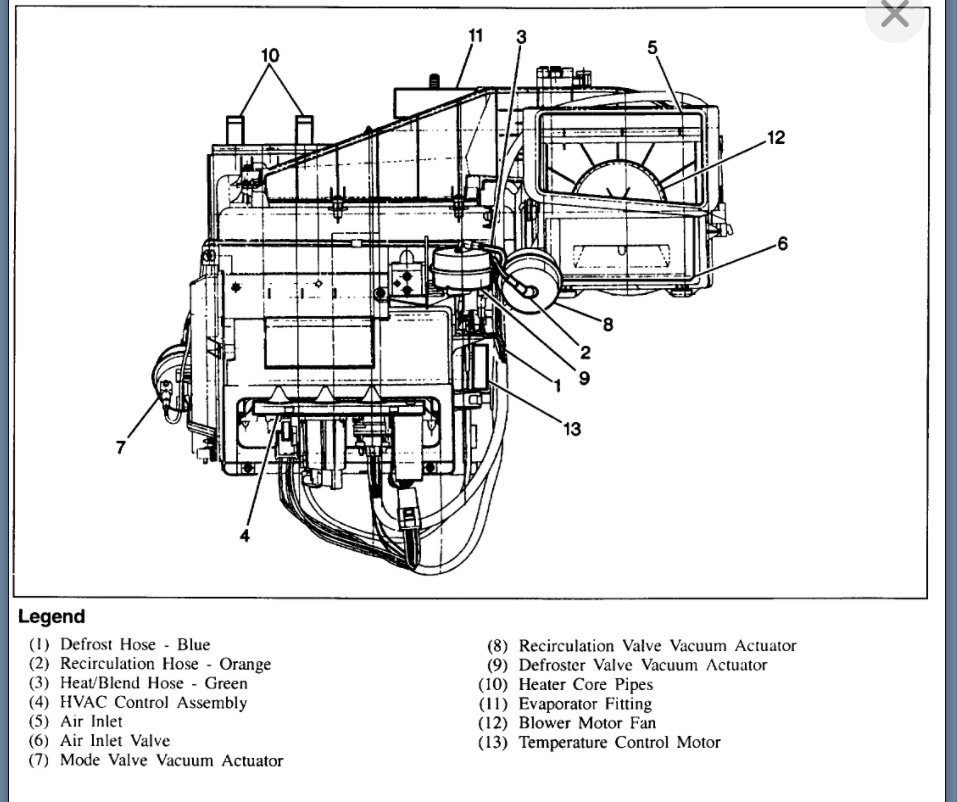 10
11
3
5
12
6
8
2
9
1
13
7
4

Legend

(1) Defrost Hose - Blue
(2) Recirculation Hose - Orange
(3) Heat/Blend Hose - Green
(4) HVAC Control Assembly
(5) Air Inlet
(6) Air Inlet Valve
(7) Mode Valve Vacuum Actuator

(8) Recirculation Valve Vacuum Actuator
(9) Defroster Valve Vacuum Actuator
(10) Heater Core Pipes
(11) Evaporator Fitting
(12) Blower Motor Fan
(13) Temperature Control Motor