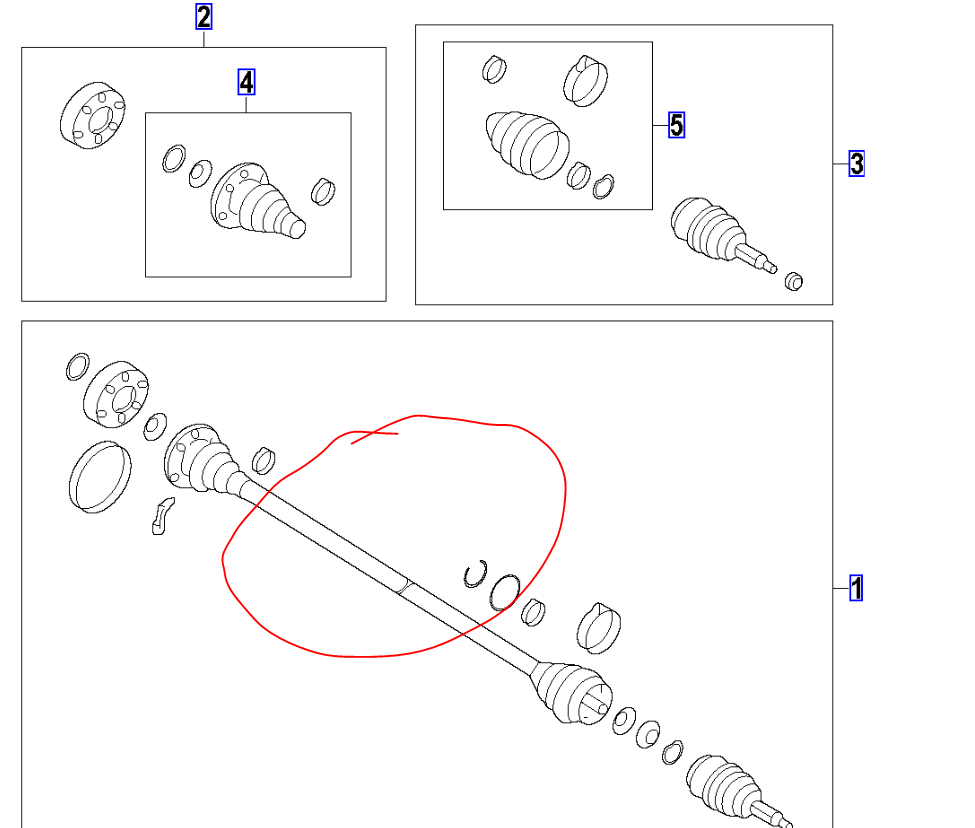 2
4
5
3
1