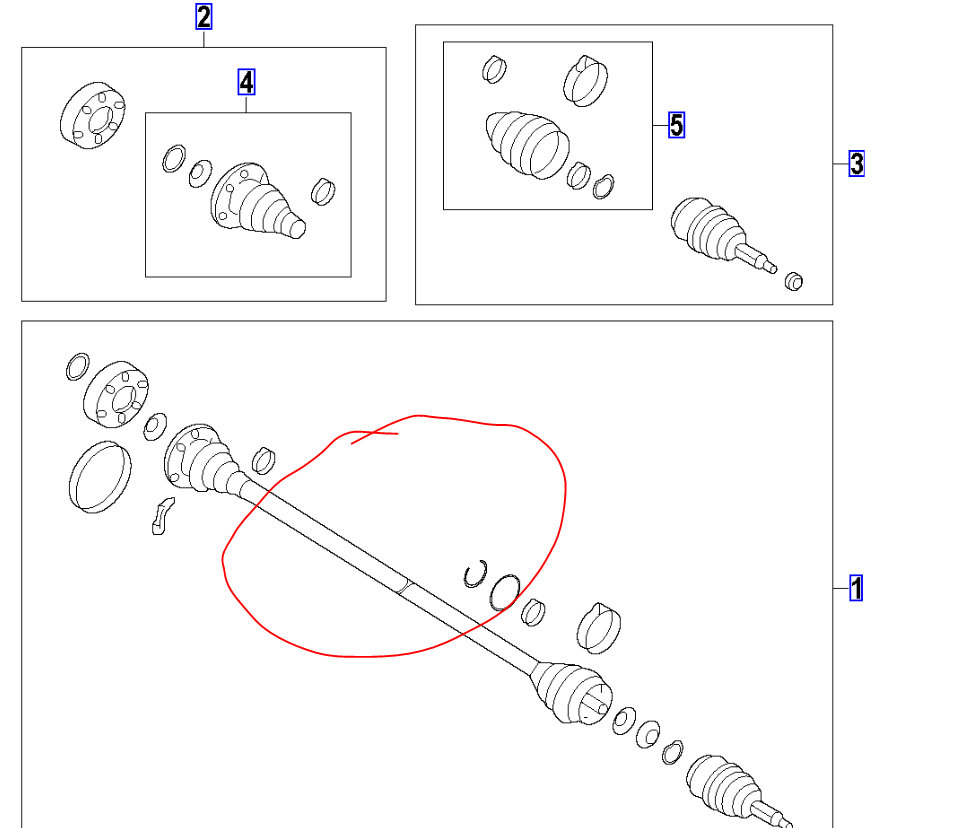 2
4
5
3
1