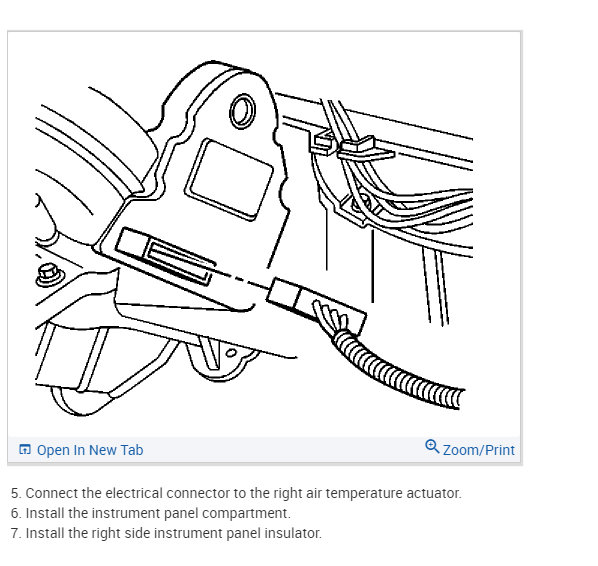 Open In New Tab
Zoom/Print

5. Connect the electrical connector to the right air temperature actuator.
6. Install the instrument panel compartment.
7. Install the right side instrument panel insulator.