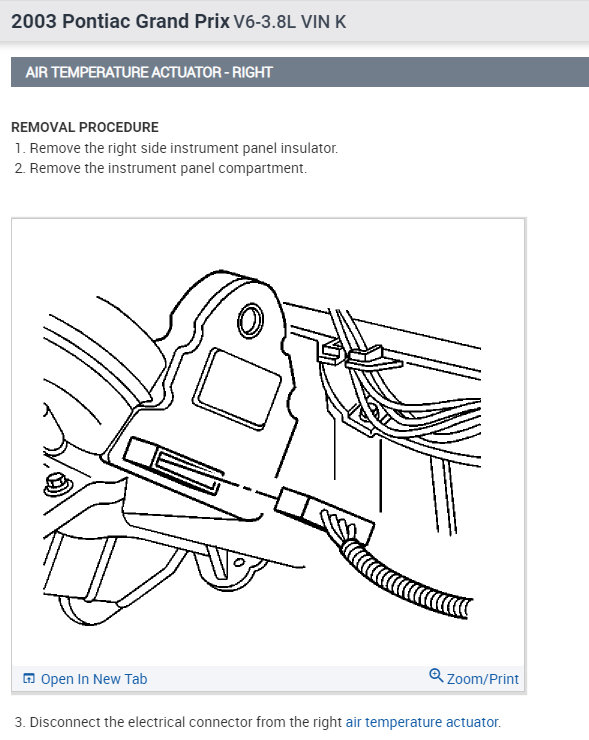 2003 Pontiac Grand Prix V6-3.8L VIN K

AIR TEMPERATURE ACTUATOR - RIGHT

REMOVAL PROCEDURE

1. Remove the right side instrument panel insulator.
2. Remove the instrument panel compartment.

Open In New Tab

Zoom/Print

3. Disconnect the electrical connector from the right air temperature actuator.