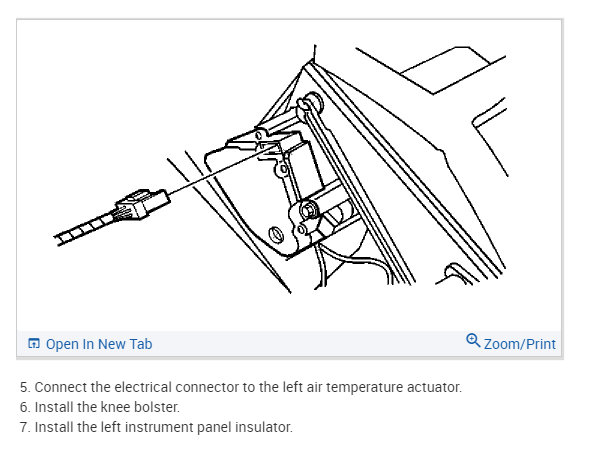 Open In New Tab

Zoom/Print

5. Connect the electrical connector to the left air temperature actuator.
6. Install the knee bolster.
7. Install the left instrument panel insulator.