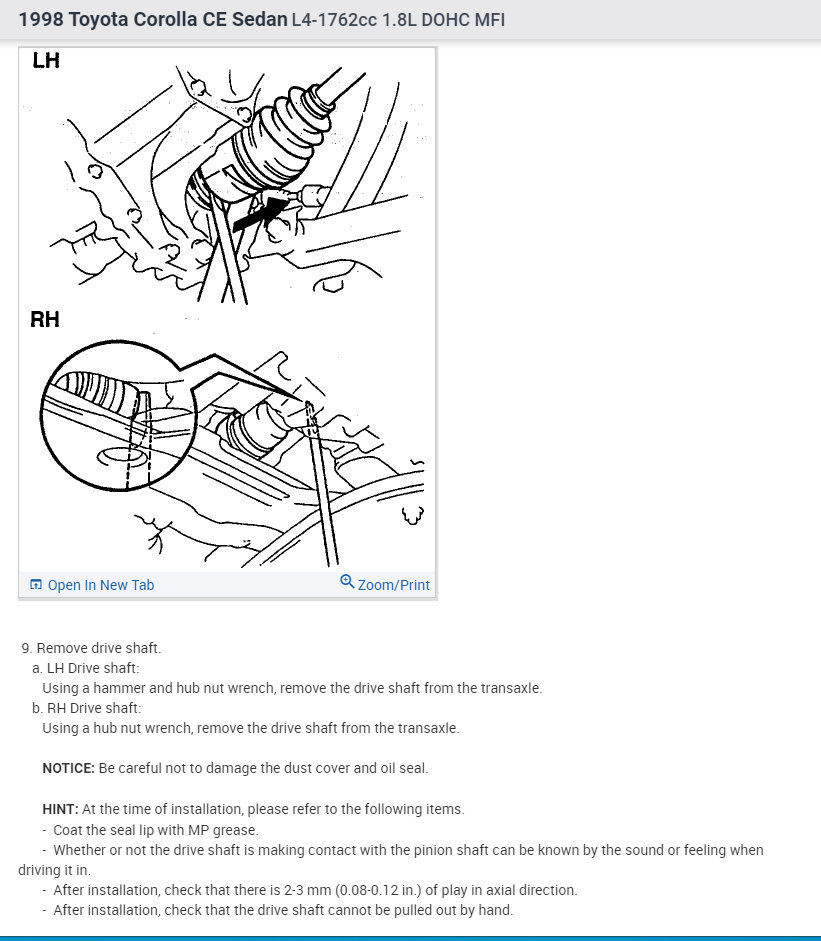 1998 Toyota Corolla CE Sedan L4-1762cc 1.8L DOHC MFI

LH

RH

Open In New Tab

Zoom/Print

9. Remove drive shaft.
a. LH Drive shaft:
Using a hammer and hub nut wrench, remove the drive shaft from the transaxle.
b. RH Drive shaft:
Using a hub nut wrench, remove the drive shaft from the transaxle.

NOTICE: Be careful not to damage the dust cover and oil seal.

HINT: At the time of installation, please refer to the following items.
- Coat the seal lip with MP grease.
- Whether or not the drive shaft is making contact with the pinion shaft can be known by the sound or feeling when driving it in.
- After installation, check that there is 2-3 mm (0.08-0.12 in.) of play in axial direction.
- After installation, check that the drive shaft cannot be pulled out by hand.