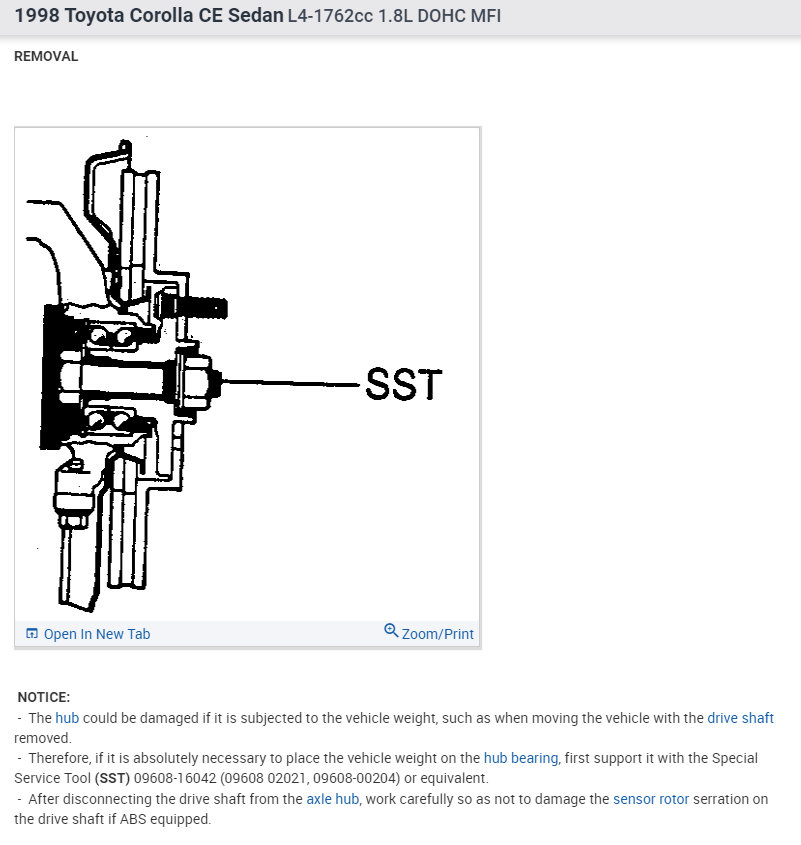 1998 Toyota Corolla CE Sedan L4-1762cc 1.8L DOHC MFI

REMOVAL

SST

Open In New Tab

Zoom/Print

NOTICE:
- The hub could be damaged if it is subjected to the vehicle weight, such as when moving the vehicle with the drive shaft removed.
- Therefore, if it is absolutely necessary to place the vehicle weight on the hub bearing, first support it with the Special Service Tool (SST) 09608-16042 (09608 02021, 09608-00204) or equivalent.
- After disconnecting the drive shaft from the axle hub, work carefully so as not to damage the sensor rotor serration on the drive shaft if ABS equipped.