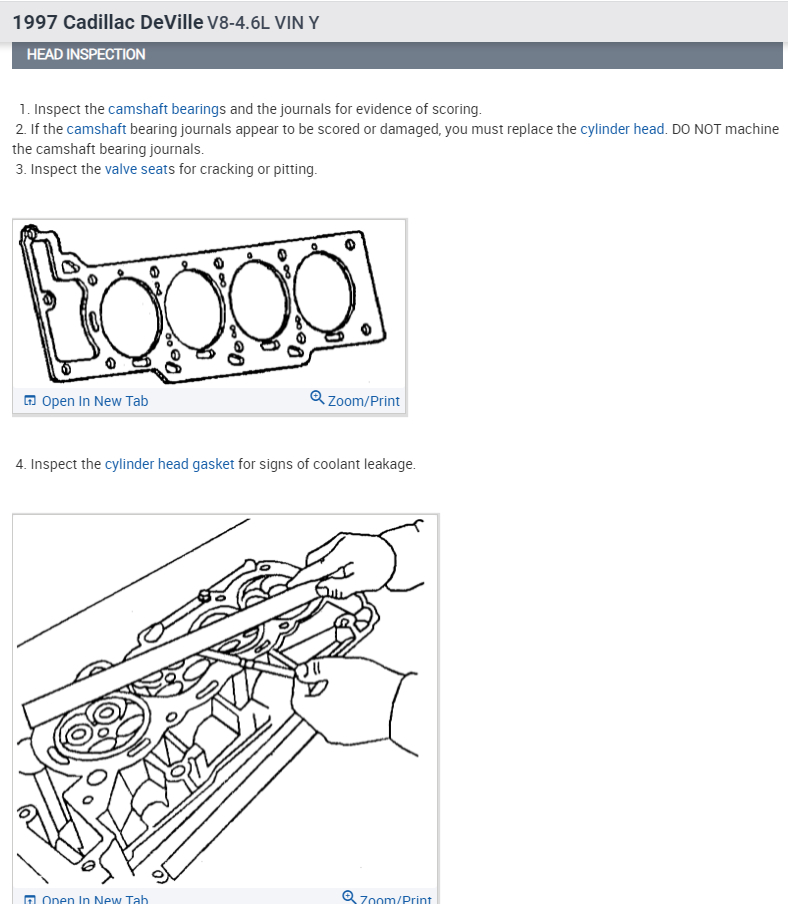 1997 Cadillac DeVille V8-4.6L VIN Y

HEAD INSPECTION

1. Inspect the camshaft bearings and the journals for evidence of scoring.
2. If the camshaft bearing journals appear to be scored or damaged, you must replace the cylinder head. DO NOT machine the camshaft bearing journals.
3. Inspect the valve seats for cracking or pitting.

Open In New Tab Zoom/Print

4. Inspect the cylinder head gasket for signs of coolant leakage.

Open In New Tab Zoom/Print