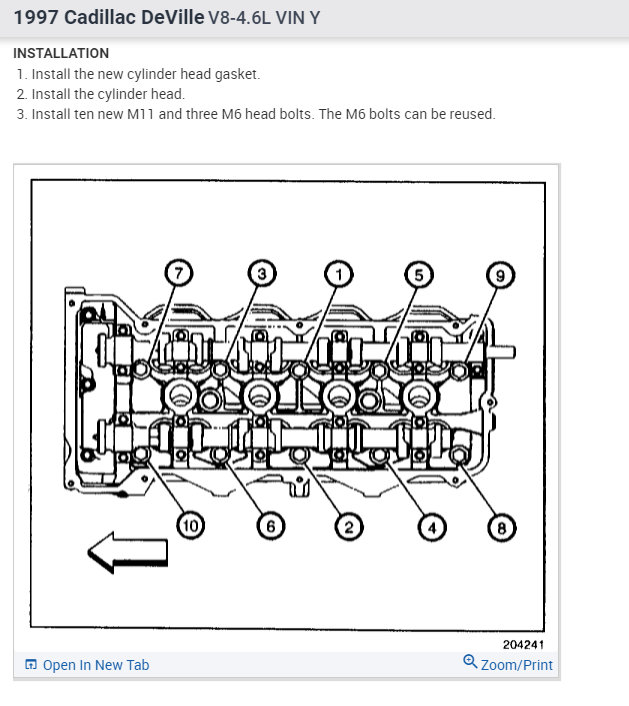 1997 Cadillac DeVille V8-4.6L VIN Y

INSTALLATION

1. Install the new cylinder head gasket.
2. Install the cylinder head.
3. Install ten new M11 and three M6 head bolts. The M6 bolts can be reused.

7
3
1
5
9
10
6
2
4
8

204241

Open In New Tab
Zoom/Print