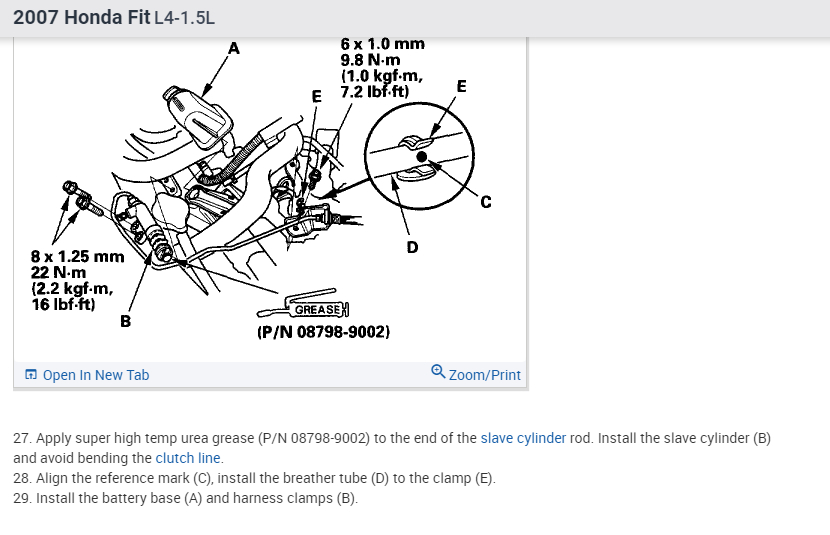 2007 Honda Fit L4-1.5L

A

6 x 1.0 mm
9.8 N·m
(1.0 kgf·m,
7.2 lbf·ft)

E

E

C

D

8 x 1.25 mm
22 N·m
(2.2 kgf·m,
16 lbf·ft)

B

GREASE

(P/N 08798-9002)

Open In New Tab

Zoom/Print

27. Apply super high temp urea grease (P/N 08798-9002) to the end of the slave cylinder rod. Install the slave cylinder (B) and avoid bending the clutch line.
28. Align the reference mark (C), install the breather tube (D) to the clamp (E).
29. Install the battery base (A) and harness clamps (B).