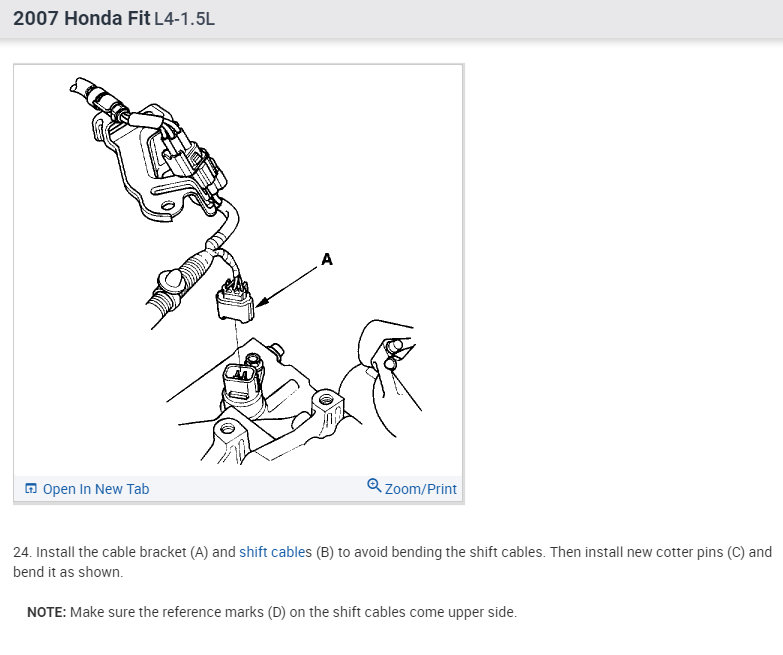 2007 Honda Fit L4-1.5L

A

Open In New Tab

Zoom/Print

24. Install the cable bracket (A) and shift cables (B) to avoid bending the shift cables. Then install new cotter pins (C) and bend it as shown.

NOTE: Make sure the reference marks (D) on the shift cables come upper side.