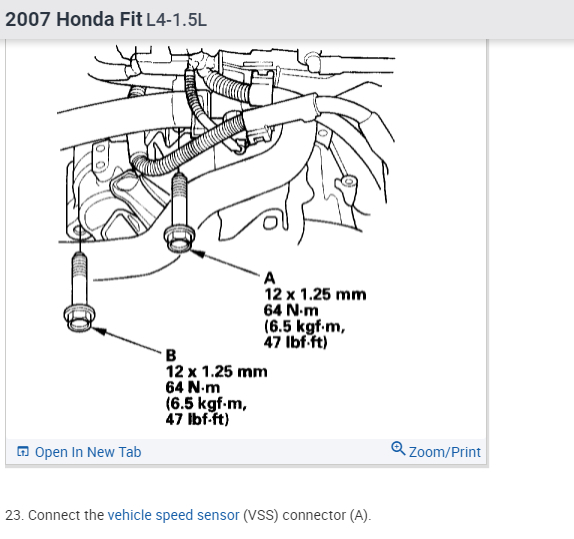 2007 Honda Fit L4-1.5L

A
12 x 1.25 mm
64 N·m
(6.5 kgf·m,
47 lbf·ft)

B
12 x 1.25 mm
64 N·m
(6.5 kgf·m,
47 lbf·ft)

Open In New Tab

Zoom/Print

23. Connect the vehicle speed sensor (VSS) connector (A).