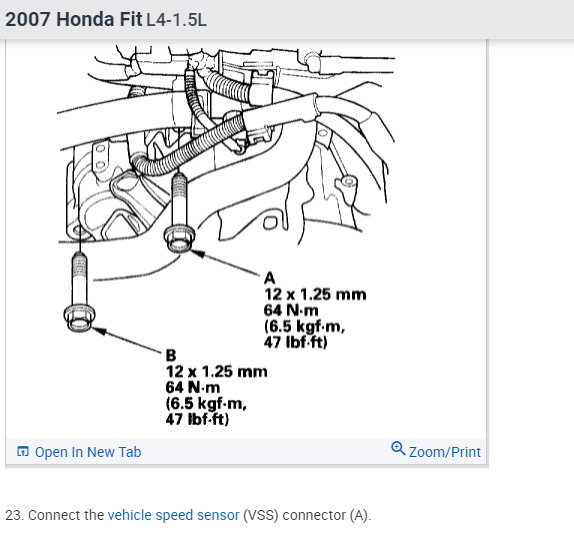 2007 Honda Fit L4-1.5L

A
12 x 1.25 mm
64 N·m
(6.5 kgf·m,
47 lbf·ft)

B
12 x 1.25 mm
64 N·m
(6.5 kgf·m,
47 lbf·ft)

Open In New Tab

Zoom/Print

23. Connect the vehicle speed sensor (VSS) connector (A).