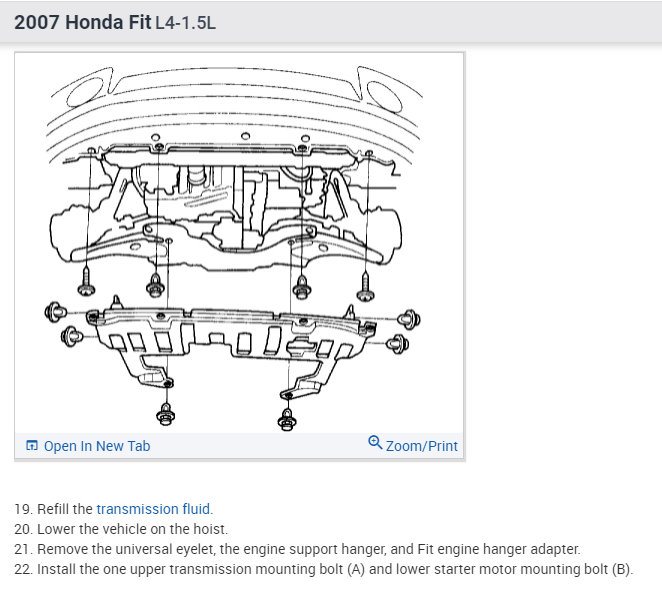 2007 Honda Fit L4-1.5L

Open In New Tab

Zoom/Print

19. Refill the transmission fluid.
20. Lower the vehicle on the hoist.
21. Remove the universal eyelet, the engine support hanger, and Fit engine hanger adapter.
22. Install the one upper transmission mounting bolt (A) and lower starter motor mounting bolt (B).