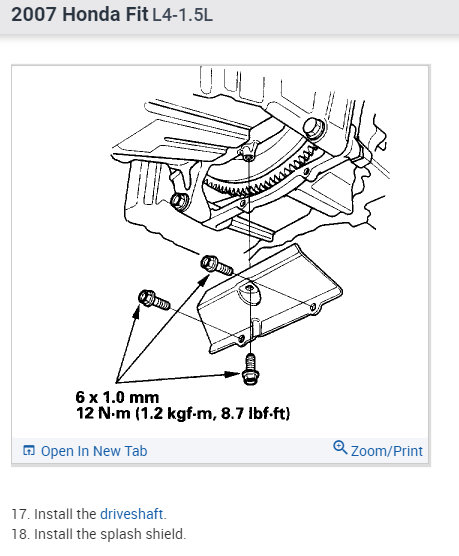 2007 Honda Fit L4-1.5L

6 x 1.0 mm
12 N·m (1.2 kgf·m, 8.7 lbf·ft)

Open In New Tab

Zoom/Print

17. Install the driveshaft.
18. Install the splash shield.