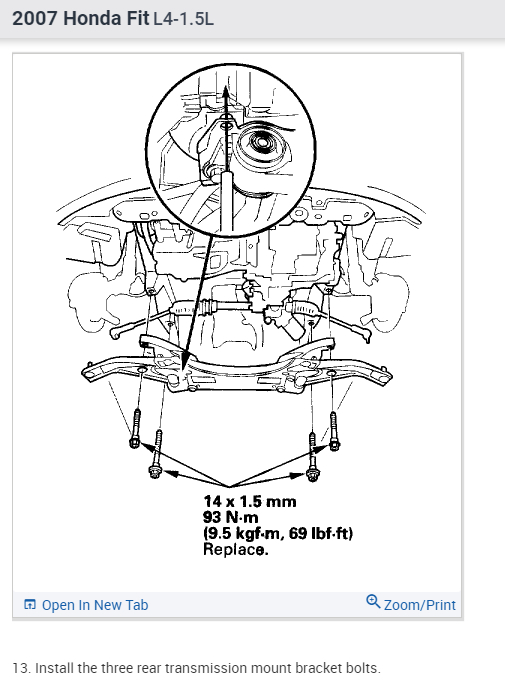 2007 Honda Fit L4-1.5L

14 x 1.5 mm
93 N·m
(9.5 kgf·m, 69 lbf·ft)
Replace.

Open In New Tab

Zoom/Print

13. Install the three rear transmission mount bracket bolts.