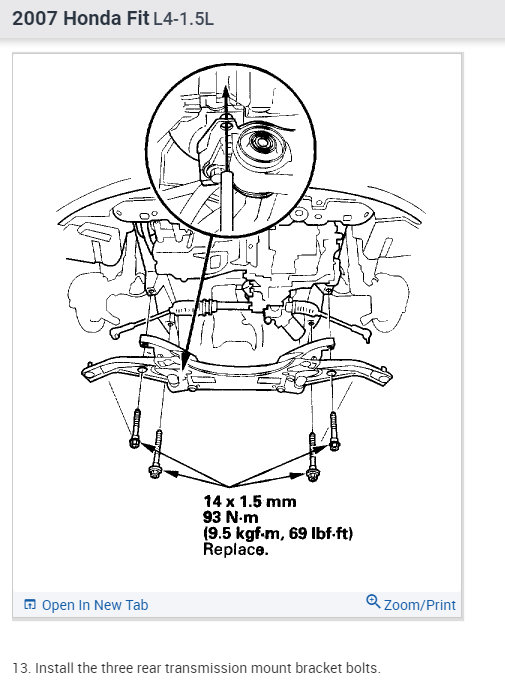 2007 Honda Fit L4-1.5L

14 x 1.5 mm
93 N·m
(9.5 kgf·m, 69 lbf·ft)
Replace.

Open In New Tab

Zoom/Print

13. Install the three rear transmission mount bracket bolts.