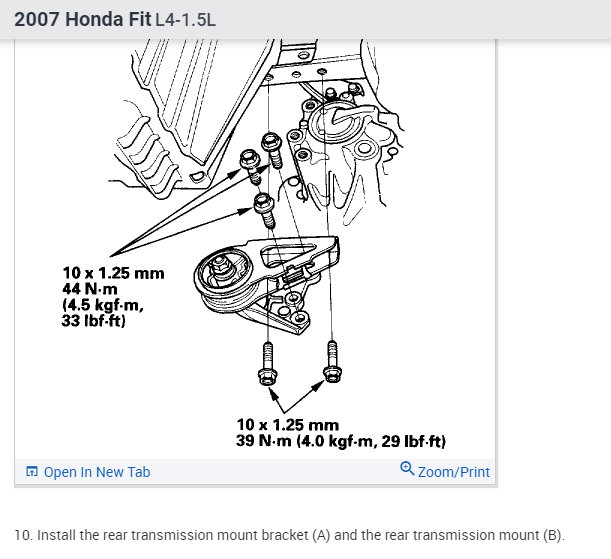 2007 Honda Fit L4-1.5L

10 x 1.25 mm
44 N·m
(4.5 kgf·m,
33 lbf·ft)

10 x 1.25 mm
39 N·m (4.0 kgf·m, 29 lbf·ft)

Open In New Tab

Zoom/Print

10. Install the rear transmission mount bracket (A) and the rear transmission mount (B).