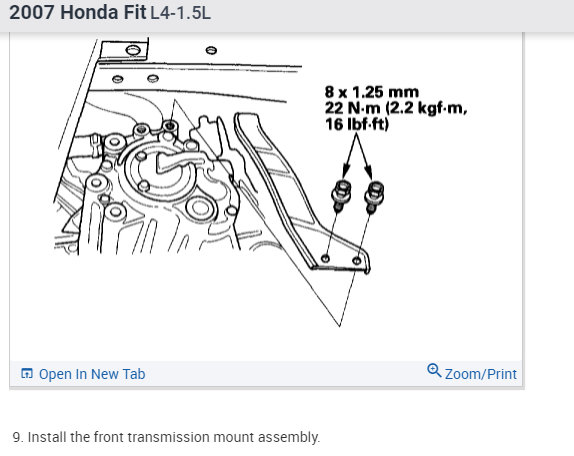 2007 Honda Fit L4-1.5L

8 x 1.25 mm
22 N·m (2.2 kgf·m, 16 lbf·ft)

Open In New Tab

Zoom/Print

9. Install the front transmission mount assembly.