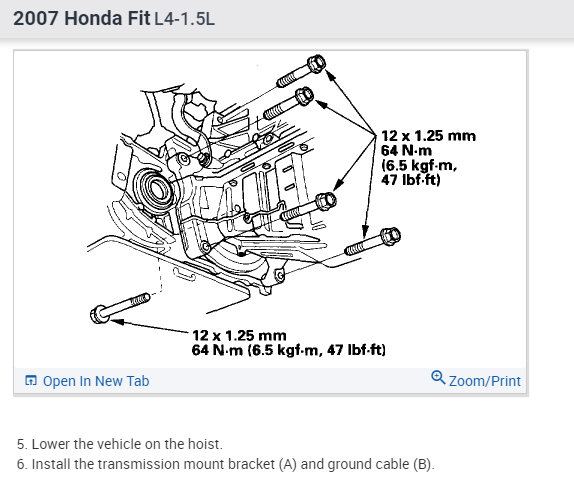 2007 Honda Fit L4-1.5L

12 x 1.25 mm
64 N·m
(6.5 kgf·m,
47 lbf·ft)

12 x 1.25 mm
64 N·m (6.5 kgf·m, 47 lbf·ft)

Open In New Tab

Zoom/Print

5. Lower the vehicle on the hoist.
6. Install the transmission mount bracket (A) and ground cable (B).