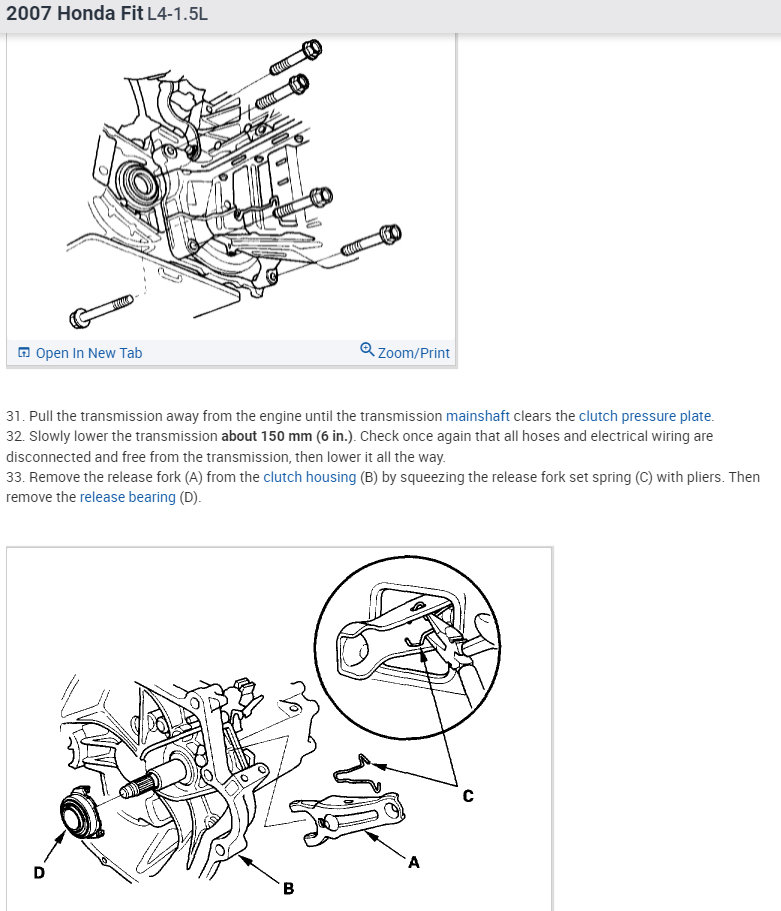 2007 Honda Fit L4-1.5L

Open In New Tab

Zoom/Print

31. Pull the transmission away from the engine until the transmission mainshaft clears the clutch pressure plate.
32. Slowly lower the transmission about 150 mm (6 in.). Check once again that all hoses and electrical wiring are disconnected and free from the transmission, then lower it all the way.
33. Remove the release fork (A) from the clutch housing (B) by squeezing the release fork set spring (C) with pliers. Then remove the release bearing (D).

C

A

D

B