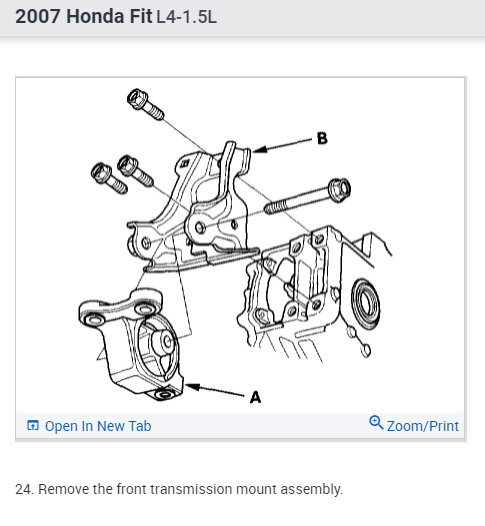 2007 Honda Fit L4-1.5L

B

A

Open In New Tab

Zoom/Print

24. Remove the front transmission mount assembly.