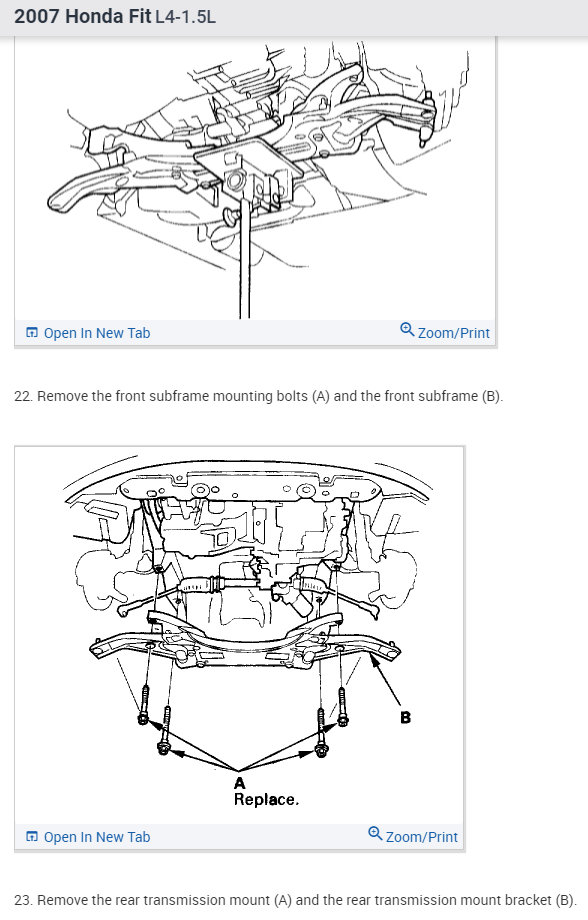 2007 Honda Fit L4-1.5L

Open In New Tab
Zoom/Print

22. Remove the front subframe mounting bolts (A) and the front subframe (B).

B
A
Replace.

Open In New Tab
Zoom/Print

23. Remove the rear transmission mount (A) and the rear transmission mount bracket (B).