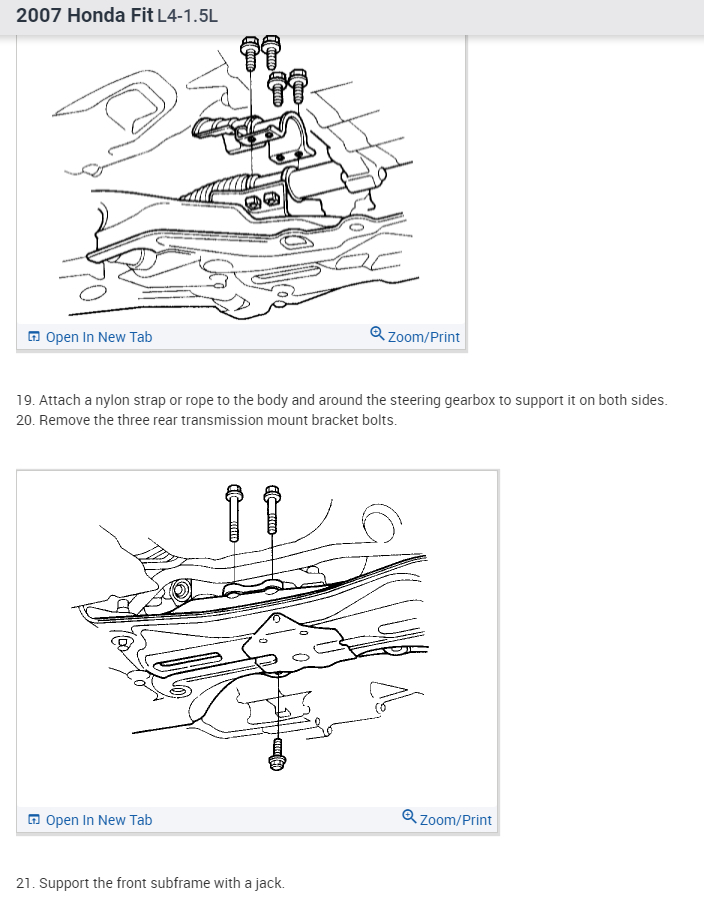 2007 Honda Fit L4-1.5L

Open In New Tab Zoom/Print

19. Attach a nylon strap or rope to the body and around the steering gearbox to support it on both sides.
20. Remove the three rear transmission mount bracket bolts.

Open In New Tab Zoom/Print

21. Support the front subframe with a jack.