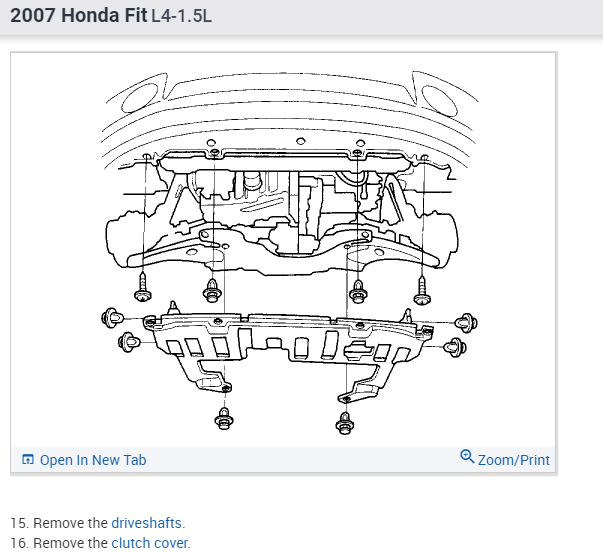 2007 Honda Fit L4-1.5L

Open In New Tab

Zoom/Print

15. Remove the driveshafts.
16. Remove the clutch cover.