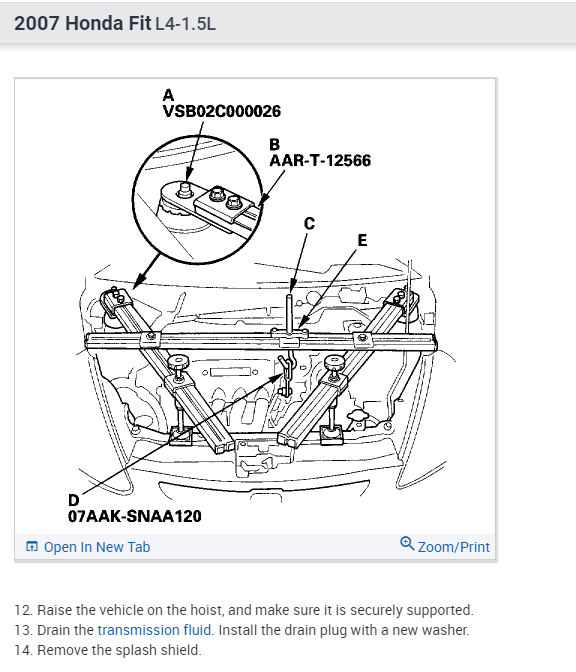 2007 Honda Fit L4-1.5L

A
VSB02C000026

B
AAR-T-12566

C

E

D
07AAK-SNAA120

Open In New Tab

Zoom/Print

12. Raise the vehicle on the hoist, and make sure it is securely supported.
13. Drain the transmission fluid. Install the drain plug with a new washer.
14. Remove the splash shield.