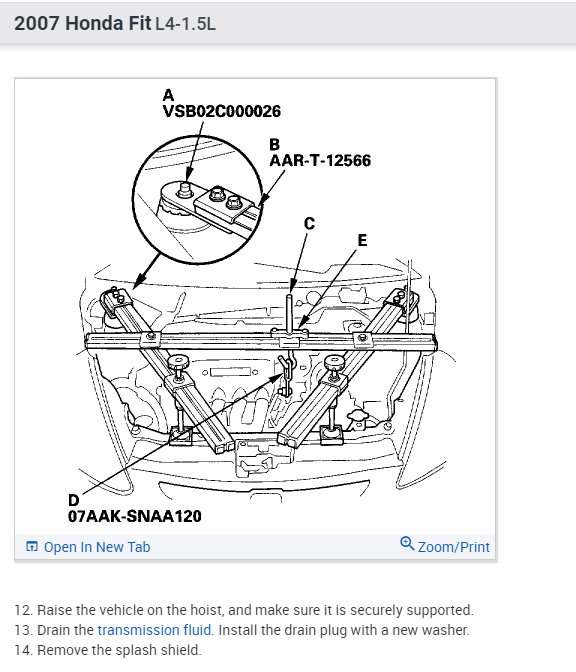 2007 Honda Fit L4-1.5L

A
VSB02C000026

B
AAR-T-12566

C

E

D
07AAK-SNAA120

Open In New Tab

Zoom/Print

12. Raise the vehicle on the hoist, and make sure it is securely supported.
13. Drain the transmission fluid. Install the drain plug with a new washer.
14. Remove the splash shield.