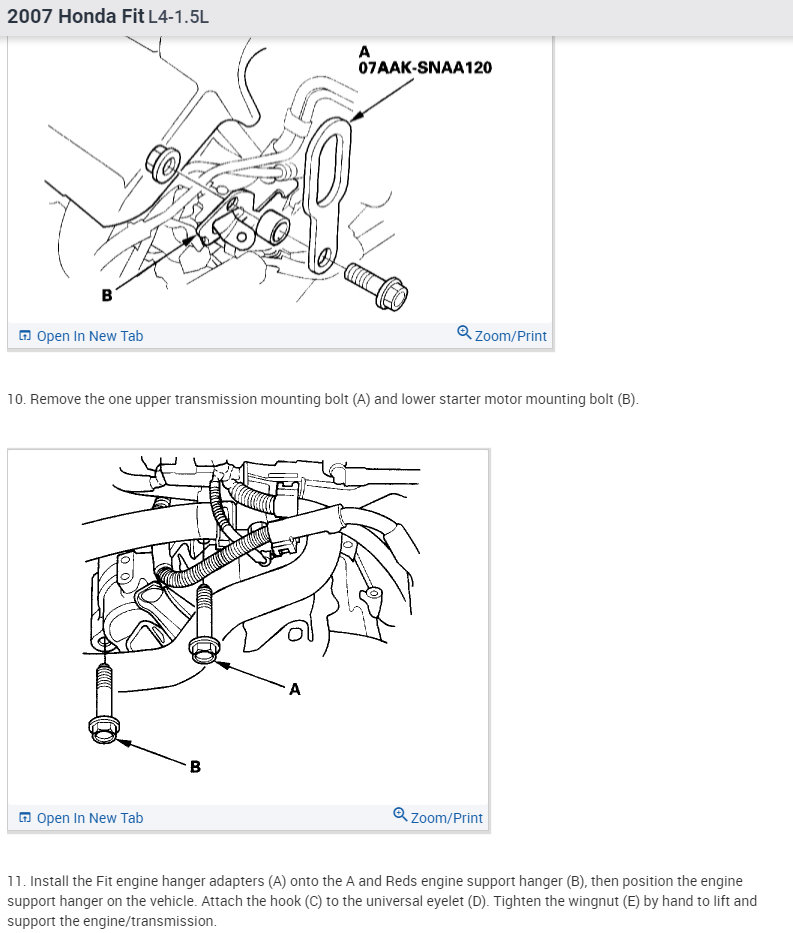 2007 Honda Fit L4-1.5L

A
07AAK-SNAA120

B

Open In New Tab

Zoom/Print

10. Remove the one upper transmission mounting bolt (A) and lower starter motor mounting bolt (B).

A

B

Open In New Tab

Zoom/Print

11. Install the Fit engine hanger adapters (A) onto the A and Reds engine support hanger (B), then position the engine support hanger on the vehicle. Attach the hook (C) to the universal eyelet (D). Tighten the wingnut (E) by hand to lift and support the engine/transmission.