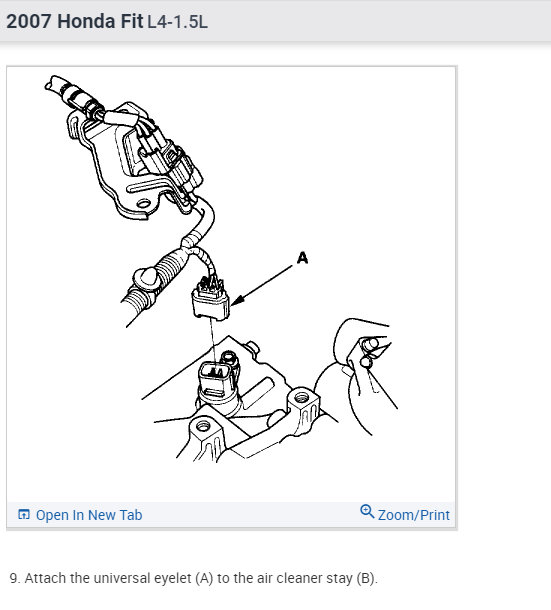 2007 Honda Fit L4-1.5L

A

Open In New Tab

Zoom/Print

9. Attach the universal eyelet (A) to the air cleaner stay (B).