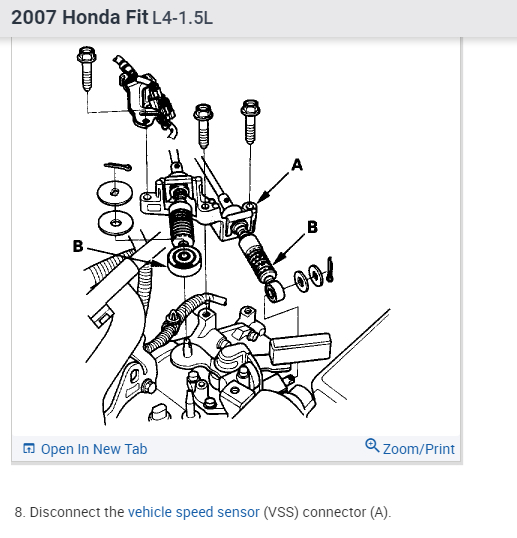 2007 Honda Fit L4-1.5L

A

B

B

Open In New Tab

Zoom/Print

8. Disconnect the vehicle speed sensor (VSS) connector (A).