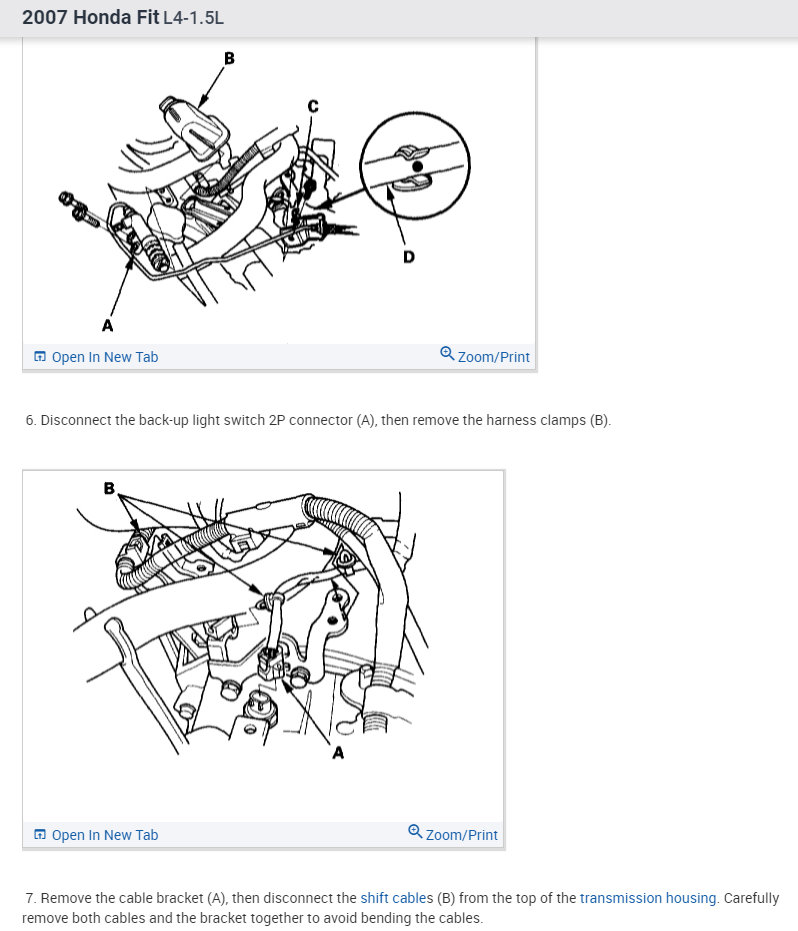 2007 Honda Fit L4-1.5L

B
C
D
A

Open In New Tab
Zoom/Print

6. Disconnect the back-up light switch 2P connector (A), then remove the harness clamps (B).

B
A

Open In New Tab
Zoom/Print

7. Remove the cable bracket (A), then disconnect the shift cables (B) from the top of the transmission housing. Carefully remove both cables and the bracket together to avoid bending the cables.