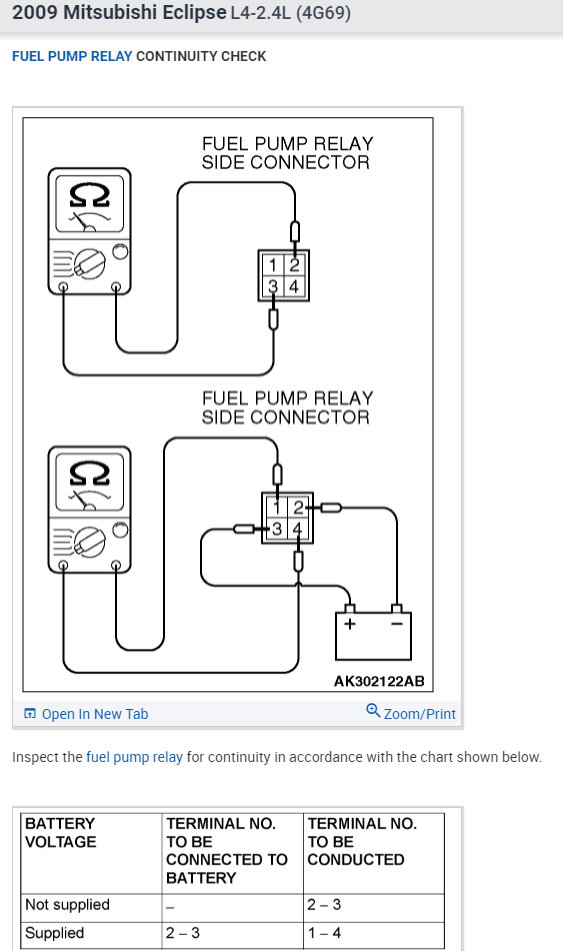 2009 Mitsubishi Eclipse L4-2.4L (4G69)

FUEL PUMP RELAY CONTINUITY CHECK

FUEL PUMP RELAY SIDE CONNECTOR

Ω

1 2
3 4

FUEL PUMP RELAY SIDE CONNECTOR

Ω

1 2
3 4

+ −

AK302122AB

Open In New Tab

Zoom/Print

Inspect the fuel pump relay for continuity in accordance with the chart shown below.

| BATTERY VOLTAGE | TERMINAL NO. TO BE CONNECTED TO BATTERY | TERMINAL NO. TO BE CONDUCTED |
|---|---|---|
| Not supplied | – | 2 – 3 |
| Supplied | 2 – 3 | 1 – 4 |