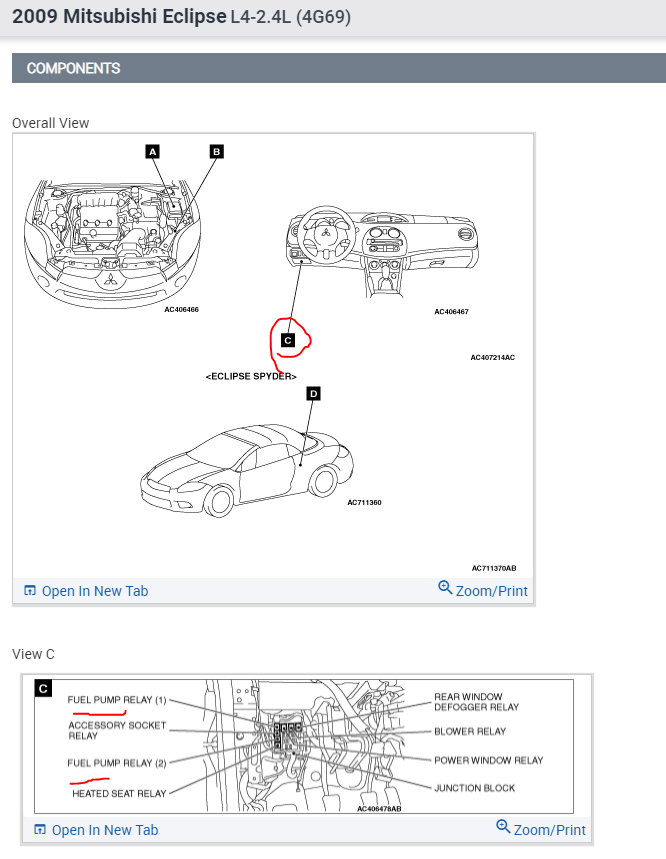 2009 Mitsubishi Eclipse L4-2.4L (4G69)

COMPONENTS

Overall View

A
B
AC406466
AC406467
C
AC407214AC
<ECLIPSE SPYDER>
D
AC711360
AC711370AB

Open In New Tab
Zoom/Print

View C

C
FUEL PUMP RELAY (1)
ACCESSORY SOCKET RELAY
FUEL PUMP RELAY (2)
HEATED SEAT RELAY
REAR WINDOW DEFOGGER RELAY
BLOWER RELAY
POWER WINDOW RELAY
JUNCTION BLOCK
AC406478AB

Open In New Tab
Zoom/Print