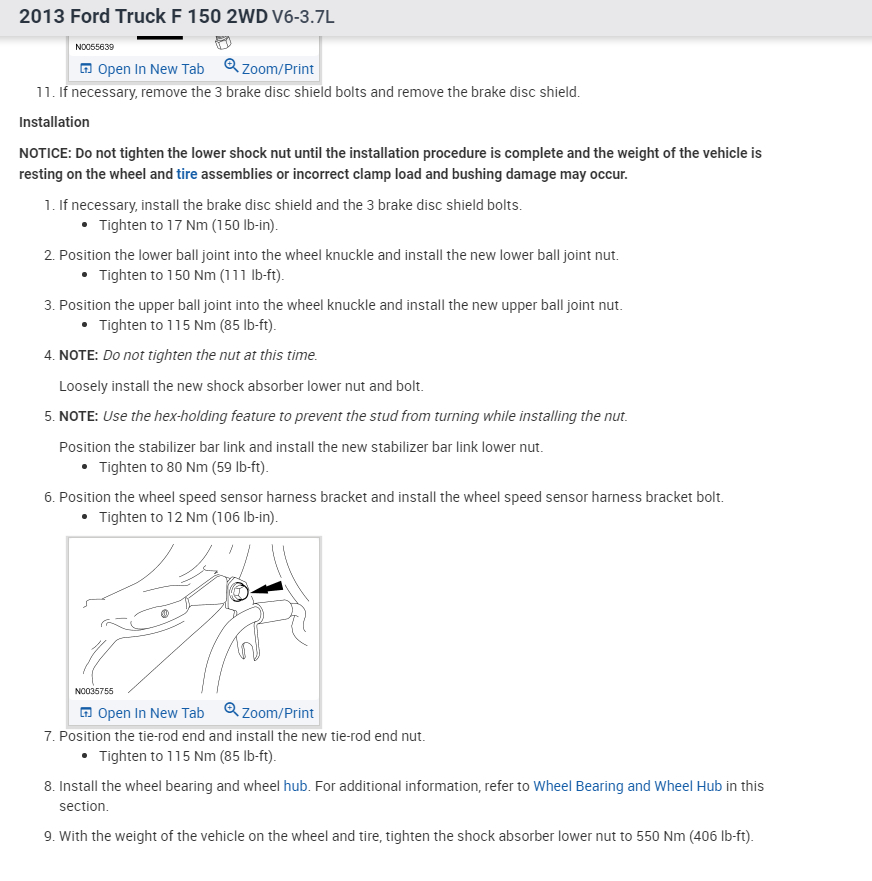 2013 Ford Truck F 150 2WD V6-3.7L

N0055639

Open In New Tab Zoom/Print

11. If necessary, remove the 3 brake disc shield bolts and remove the brake disc shield.

Installation

NOTICE: Do not tighten the lower shock nut until the installation procedure is complete and the weight of the vehicle is resting on the wheel and tire assemblies or incorrect clamp load and bushing damage may occur.

1. If necessary, install the brake disc shield and the 3 brake disc shield bolts.
• Tighten to 17 Nm (150 lb-in).

2. Position the lower ball joint into the wheel knuckle and install the new lower ball joint nut.
• Tighten to 150 Nm (111 lb-ft).

3. Position the upper ball joint into the wheel knuckle and install the new upper ball joint nut.
• Tighten to 115 Nm (85 lb-ft).

4. NOTE: Do not tighten the nut at this time.

Loosely install the new shock absorber lower nut and bolt.

5. NOTE: Use the hex-holding feature to prevent the stud from turning while installing the nut.

Position the stabilizer bar link and install the new stabilizer bar link lower nut.
• Tighten to 80 Nm (59 lb-ft).

6. Position the wheel speed sensor harness bracket and install the wheel speed sensor harness bracket bolt.
• Tighten to 12 Nm (106 lb-in).

N0035755

Open In New Tab Zoom/Print

7. Position the tie-rod end and install the new tie-rod end nut.
• Tighten to 115 Nm (85 lb-ft).

8. Install the wheel bearing and wheel hub. For additional information, refer to Wheel Bearing and Wheel Hub in this section.

9. With the weight of the vehicle on the wheel and tire, tighten the shock absorber lower nut to 550 Nm (406 lb-ft).