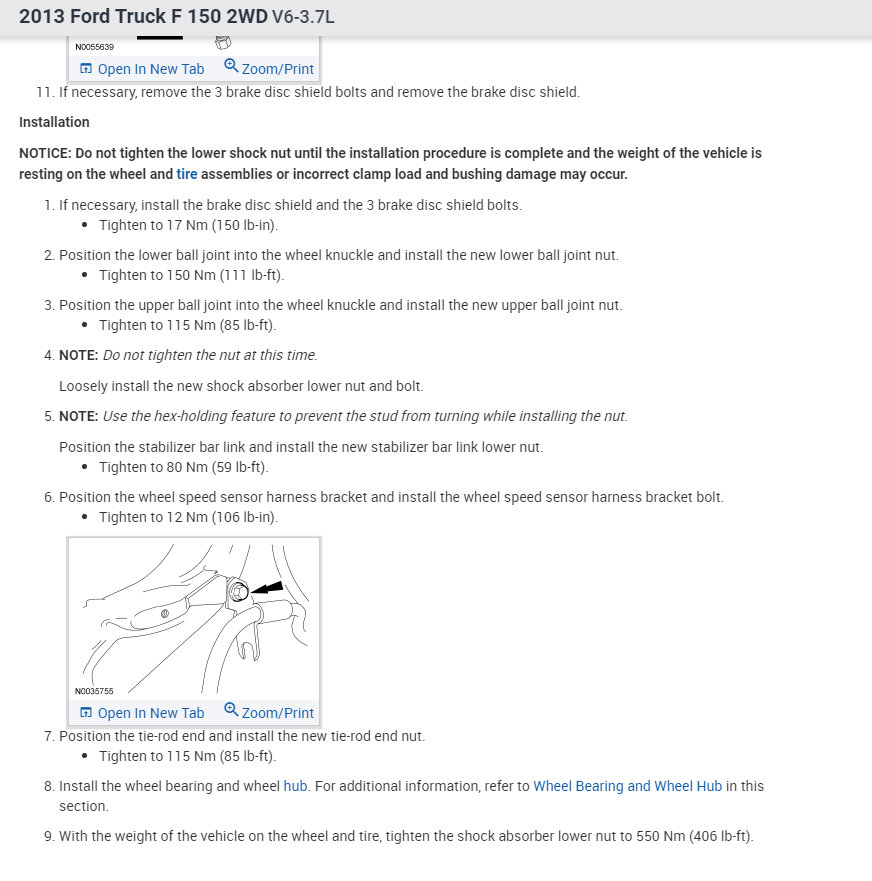 2013 Ford Truck F 150 2WD V6-3.7L

N0055639

Open In New Tab Zoom/Print

11. If necessary, remove the 3 brake disc shield bolts and remove the brake disc shield.

Installation

NOTICE: Do not tighten the lower shock nut until the installation procedure is complete and the weight of the vehicle is resting on the wheel and tire assemblies or incorrect clamp load and bushing damage may occur.

1. If necessary, install the brake disc shield and the 3 brake disc shield bolts.
• Tighten to 17 Nm (150 lb-in).

2. Position the lower ball joint into the wheel knuckle and install the new lower ball joint nut.
• Tighten to 150 Nm (111 lb-ft).

3. Position the upper ball joint into the wheel knuckle and install the new upper ball joint nut.
• Tighten to 115 Nm (85 lb-ft).

4. NOTE: Do not tighten the nut at this time.

Loosely install the new shock absorber lower nut and bolt.

5. NOTE: Use the hex-holding feature to prevent the stud from turning while installing the nut.

Position the stabilizer bar link and install the new stabilizer bar link lower nut.
• Tighten to 80 Nm (59 lb-ft).

6. Position the wheel speed sensor harness bracket and install the wheel speed sensor harness bracket bolt.
• Tighten to 12 Nm (106 lb-in).

N0035755

Open In New Tab Zoom/Print

7. Position the tie-rod end and install the new tie-rod end nut.
• Tighten to 115 Nm (85 lb-ft).

8. Install the wheel bearing and wheel hub. For additional information, refer to Wheel Bearing and Wheel Hub in this section.

9. With the weight of the vehicle on the wheel and tire, tighten the shock absorber lower nut to 550 Nm (406 lb-ft).