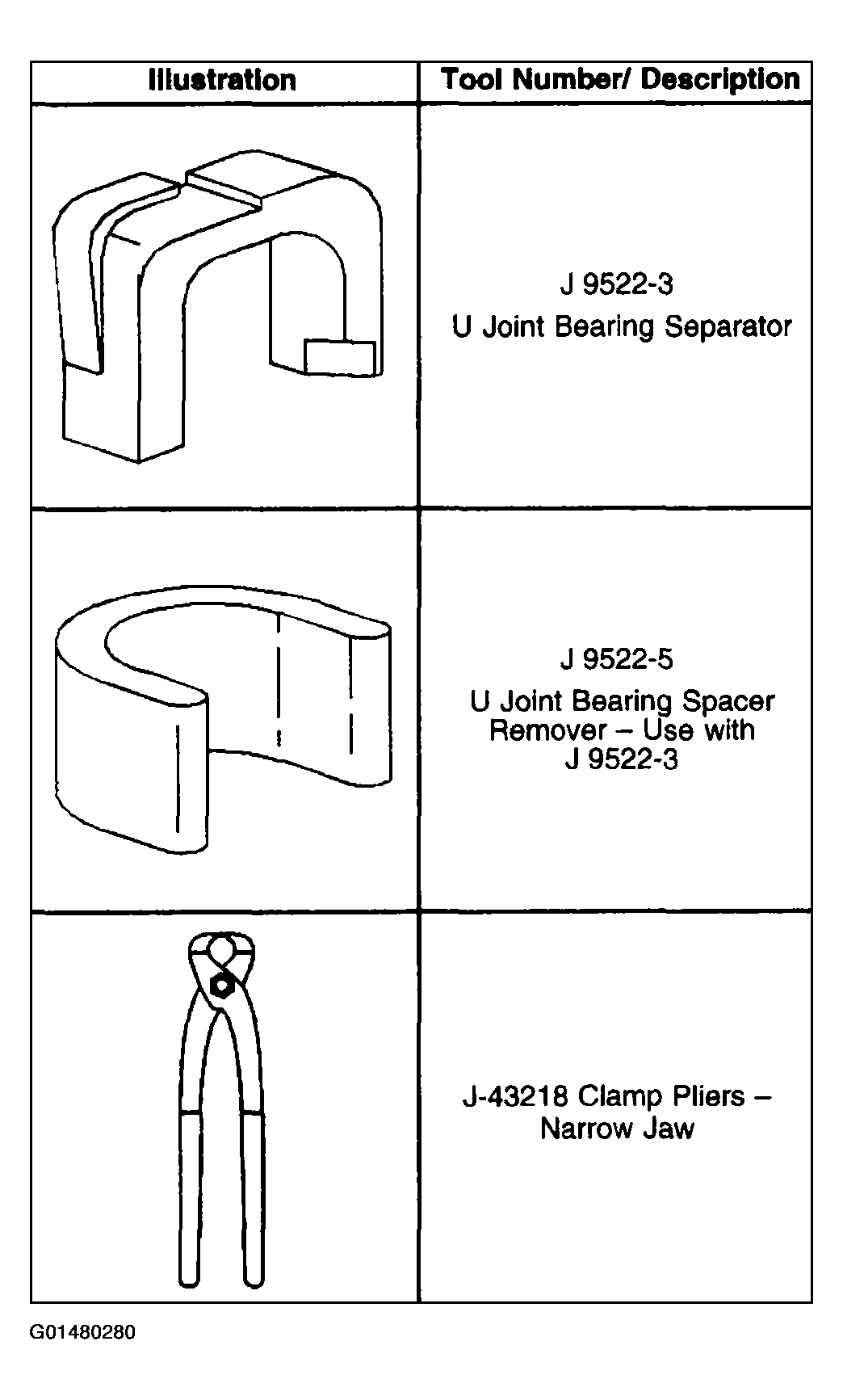 | Illustration | Tool Number/ Description |
|---|---|
|  | J 9522-3 U Joint Bearing Separator |
|  | J 9522-5 U Joint Bearing Spacer Remover – Use with J 9522-3 |
|  | J-43218 Clamp Pliers – Narrow Jaw |

G01480280