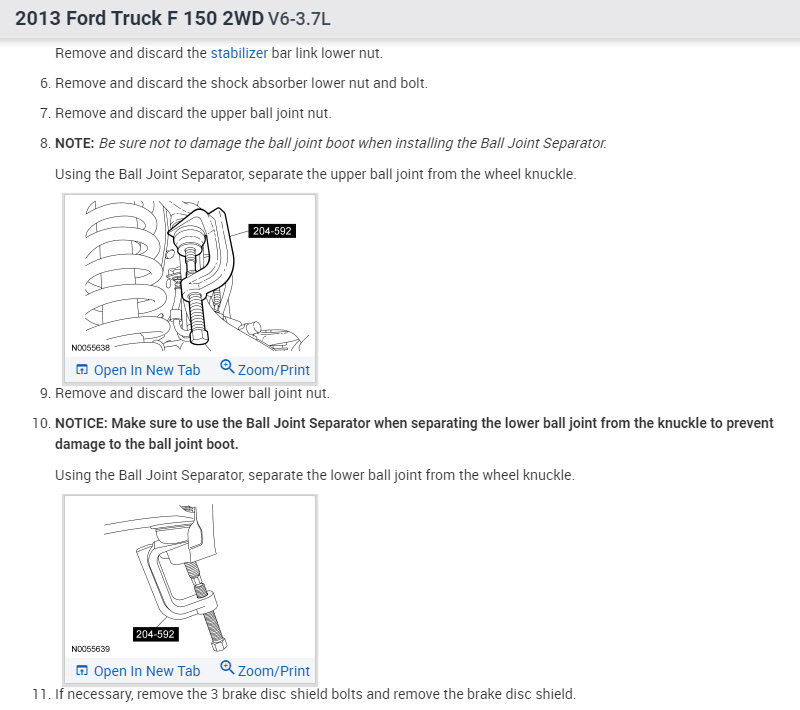 2013 Ford Truck F 150 2WD V6-3.7L

Remove and discard the stabilizer bar link lower nut.

6. Remove and discard the shock absorber lower nut and bolt.

7. Remove and discard the upper ball joint nut.

8. NOTE: Be sure not to damage the ball joint boot when installing the Ball Joint Separator.

Using the Ball Joint Separator, separate the upper ball joint from the wheel knuckle.

204-592

N0055638

Open In New Tab Zoom/Print

9. Remove and discard the lower ball joint nut.

10. NOTICE: Make sure to use the Ball Joint Separator when separating the lower ball joint from the knuckle to prevent damage to the ball joint boot.

Using the Ball Joint Separator, separate the lower ball joint from the wheel knuckle.

204-592

N0055639

Open In New Tab Zoom/Print

11. If necessary, remove the 3 brake disc shield bolts and remove the brake disc shield.