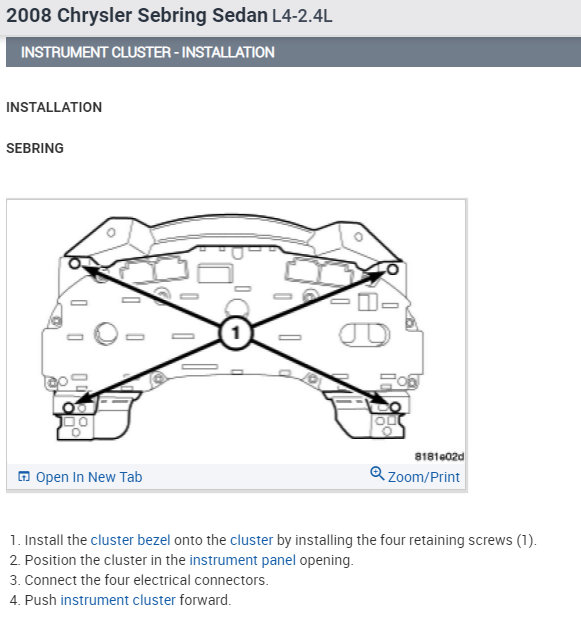 2008 Chrysler Sebring Sedan L4-2.4L

INSTRUMENT CLUSTER - INSTALLATION

INSTALLATION

SEBRING

1

8181e02d

Open In New Tab

Zoom/Print

1. Install the cluster bezel onto the cluster by installing the four retaining screws (1).
2. Position the cluster in the instrument panel opening.
3. Connect the four electrical connectors.
4. Push instrument cluster forward.